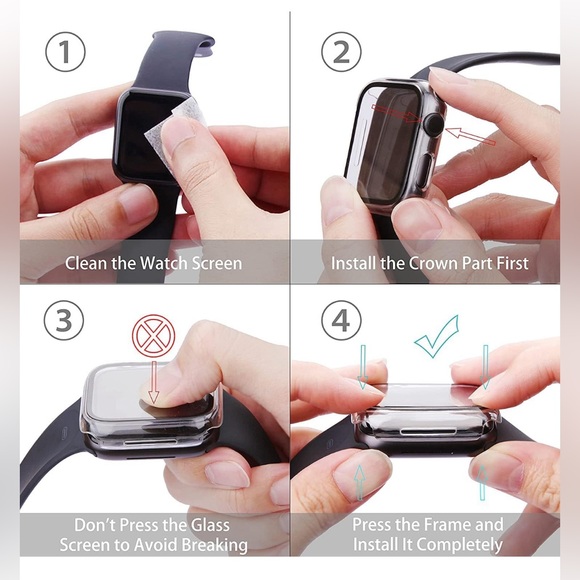 ①
Clean the Watch Screen

②
Install the Crown Part First

③
Don't Press the Glass Screen to Avoid Breaking

④
Press the Frame and Install It Completely